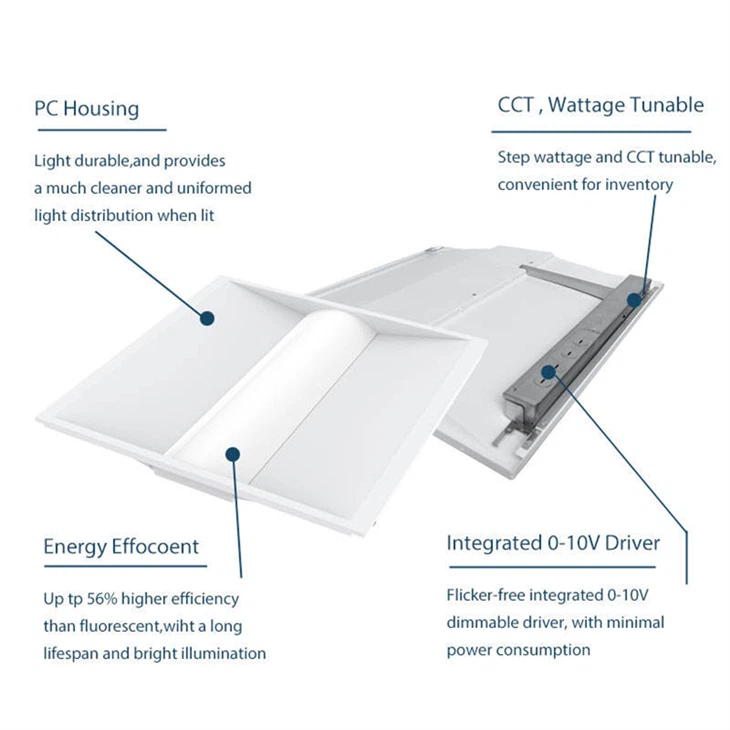 PC Housing

Light durable,and provides a much cleaner and uniformed light distribution when lit

CCT , Wattage Tunable

Step wattage and CCT tunable, convenient for inventory

Energy Effocoent

Up tp 56% higher efficiency than fluorescent,wiht a long lifespan and bright illumination

Integrated 0-10V Driver

Flicker-free integrated 0-10V dimmable driver, with minimal power consumption