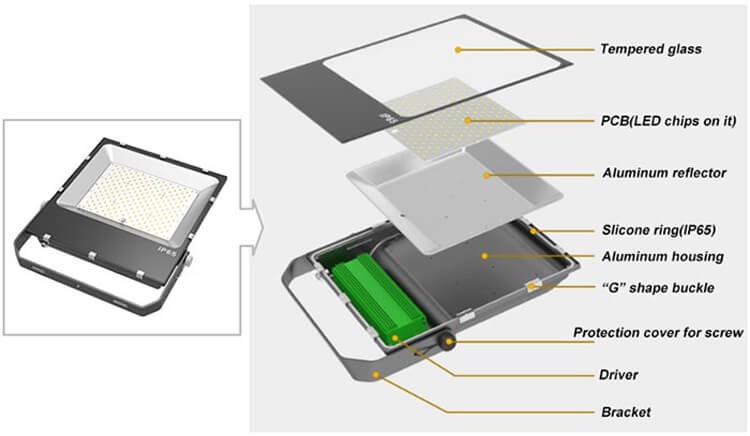 IP65

IP65

Tempered glass

PCB(LED chips on it)

Aluminum reflector

Slicone ring(IP65)

Aluminum housing

"G" shape buckle

Protection cover for screw

Driver

Bracket