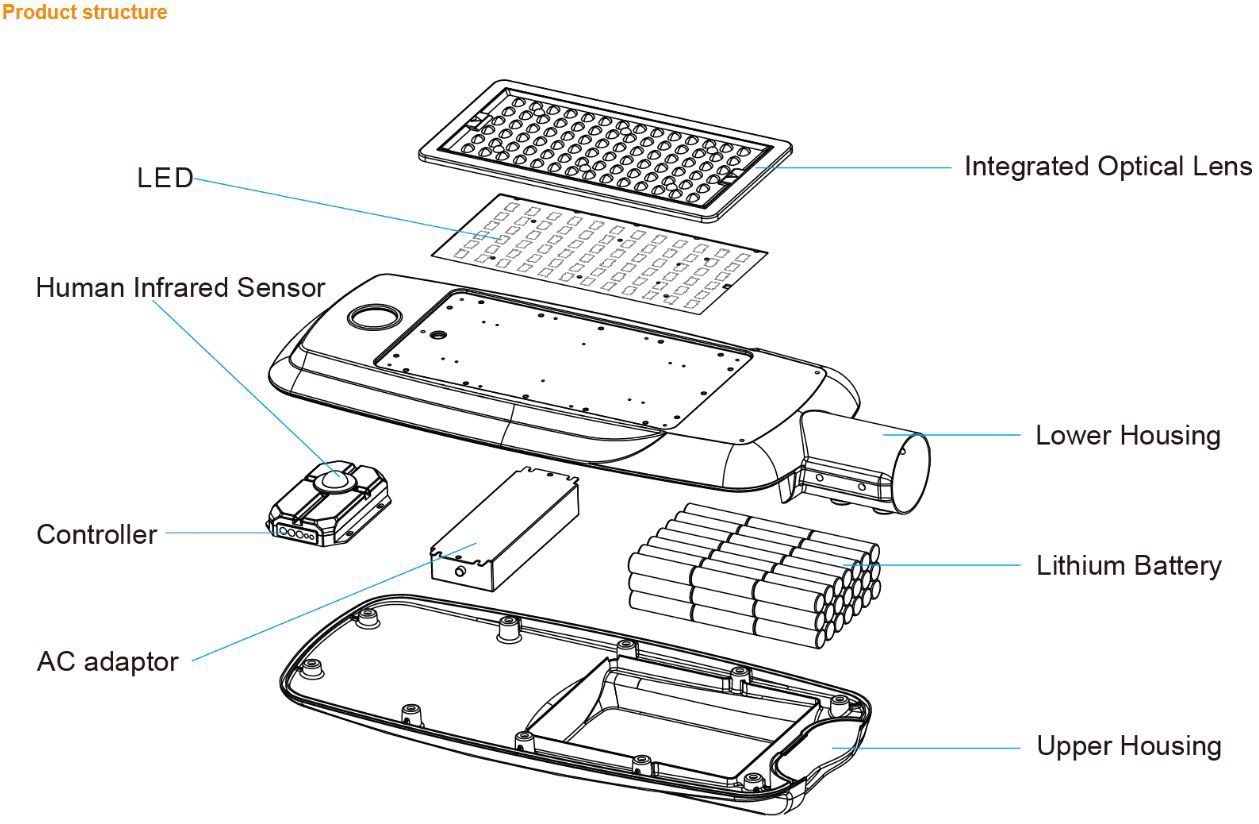 Product structure

LED

Integrated Optical Lens

Human Infrared Sensor

Lower Housing

Controller

Lithium Battery

AC adaptor

Upper Housing